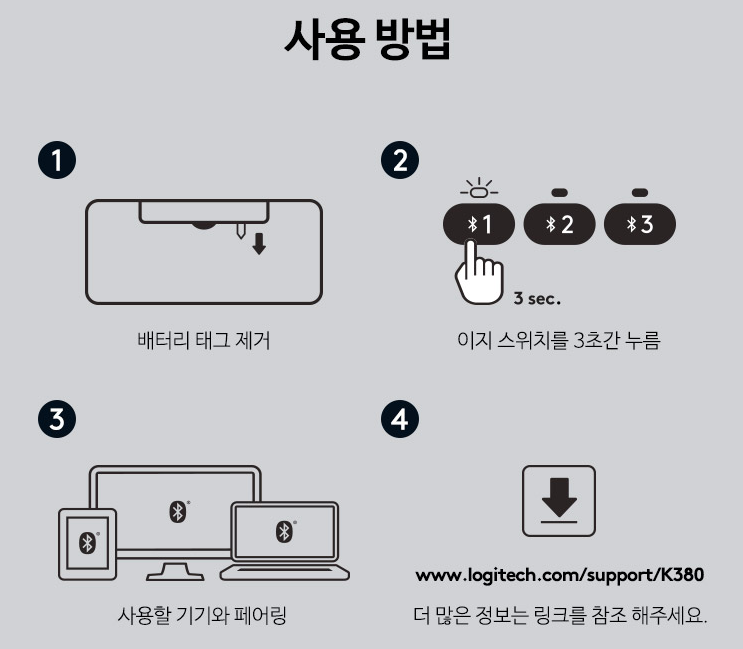 사용 방법

1

배터리 태그 제거

2

1 2 3

3 sec.

이지 스위치를 3초간 누름

3

사용할 기기와 페어링

4

www.logitech.com/support/K380

더 많은 정보는 링크를 참조 해주세요.