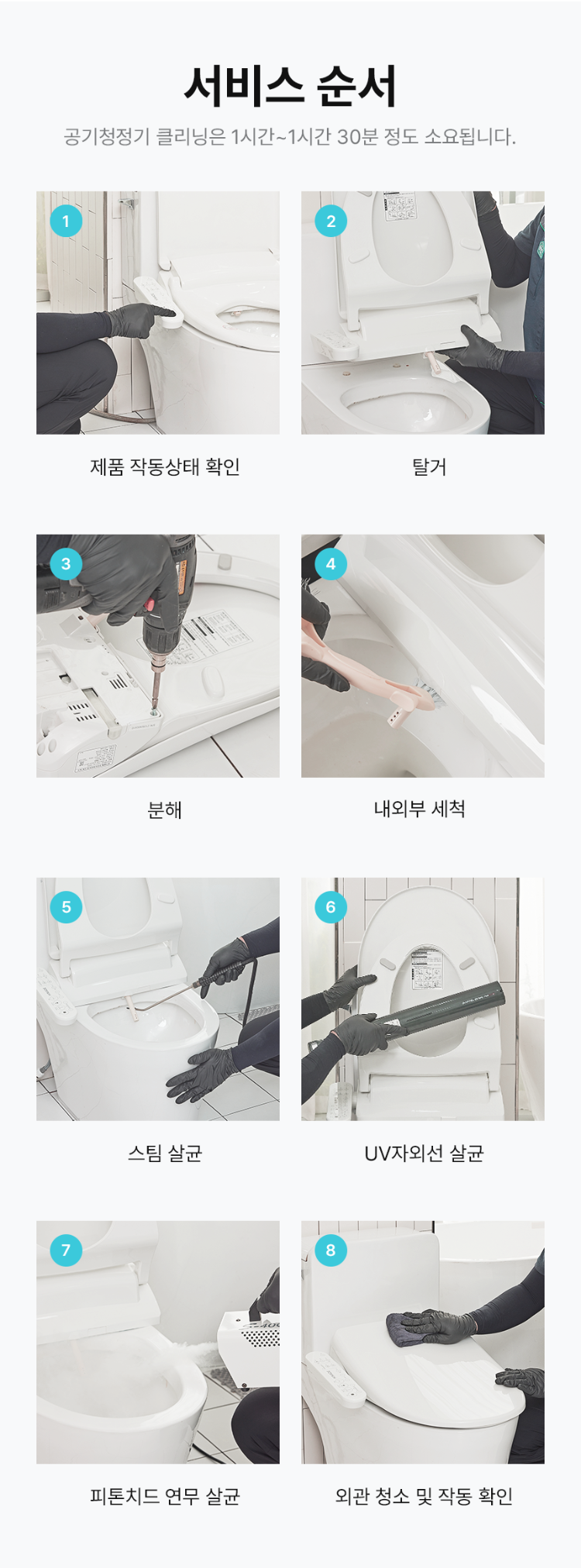 서비스 순서

공기청정기 클리닝은 1시간~1시간 30분 정도 소요됩니다.

1

제품 작동상태 확인

2

탈거

3

분해

4

내외부 세척

5

스팀 살균

6

UV자외선 살균

7

피톤치드 연무 살균

8

외관 청소 및 작동 확인